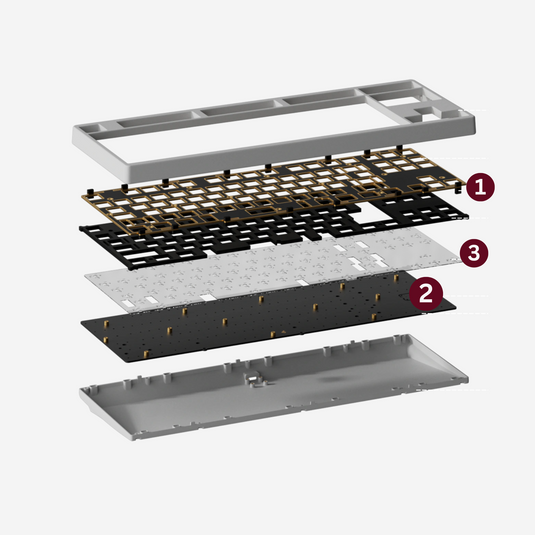 1
3
2